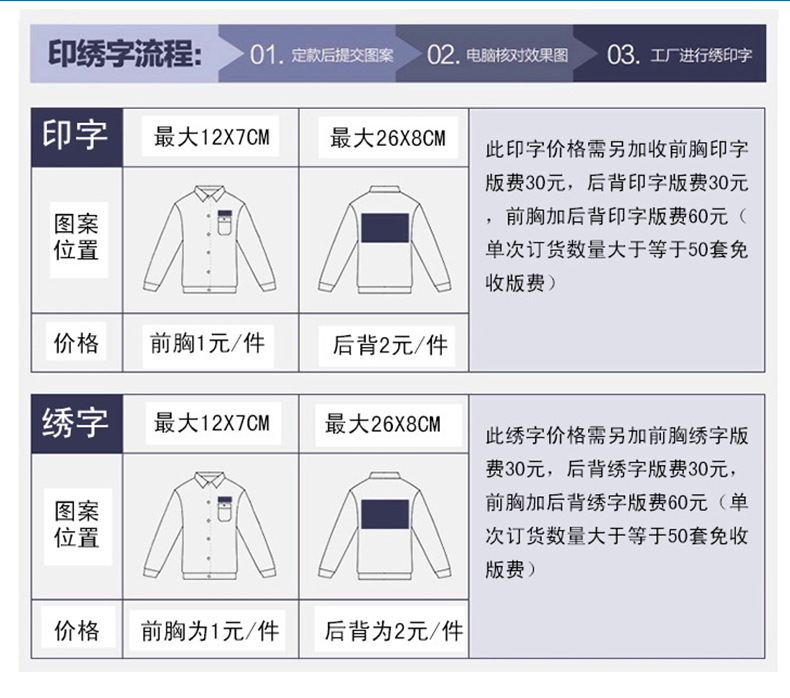 印绣字流程: 01. 定款后提交图案 02. 电脑核对效果图 03. 工厂进行绣印字

| 印字 | 最大12X7CM | 最大26X8CM | 此印字价格需另加收前胸印字版费30元，后背印字版费30元，前胸加后背印字版费60元（单次订货数量大于等于50套免收版费） |
|---|---|---|---|
| 图案位置 | | | |
| 价格 | 前胸1元/件 | 后背2元/件 | |

| 绣字 | 最大12X7CM | 最大26X8CM | 此绣字价格需另加前胸绣字版费30元，后背绣字版费30元，前胸加后背绣字版费60元（单次订货数量大于等于50套免收版费） |
|---|---|---|---|
| 图案位置 | | | |
| 价格 | 前胸为1元/件 | 后背为2元/件 | |